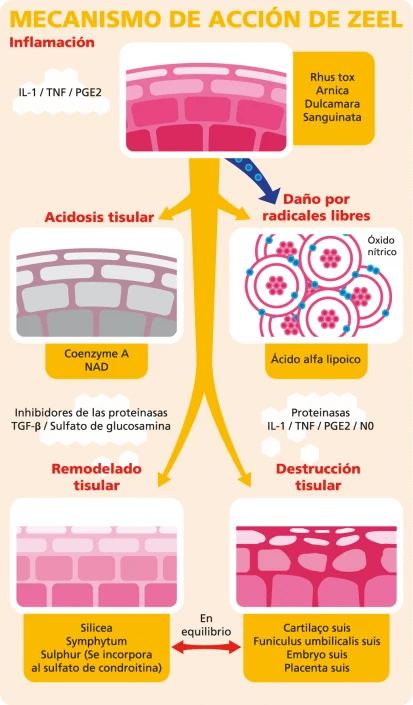 MECANISMO DE ACCIÓN DE ZEEL

Inflamación

IL-1 / TNF / PGE2

Rhus tox
Arnica
Dulcamara
Sanguinata

Acidosis tisular

Daño por radicales libres

Óxido nítrico

Coenzyme A
NAD

Ácido alfa lipoico

Inhibidores de las proteinasas
TGF-β / Sulfato de glucosamina

Proteinasas
IL-1 / TNF / PGE2 / N0

Remodelado tisular

Destrucción tisular

Silicea
Symphytum
Sulphur (Se incorpora al sulfato de condroitina)

En equilibrio

Cartilaço suis
Funiculus umbilicalis suis
Embryo suis
Placenta suis