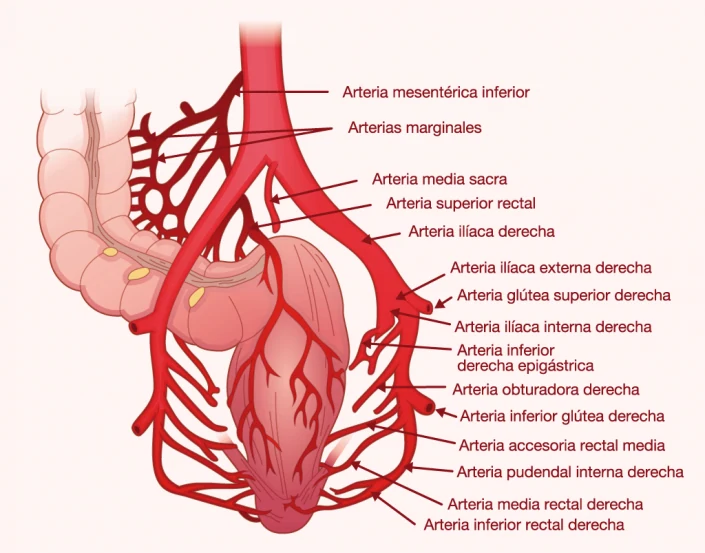 Arteria mesentérica inferior
Arterias marginales
Arteria media sacra
Arteria superior rectal
Arteria ilíaca derecha
Arteria ilíaca externa derecha
Arteria glútea superior derecha
Arteria ilíaca interna derecha
Arteria inferior derecha epigástrica
Arteria obturadora derecha
Arteria inferior glútea derecha
Arteria accesoria rectal media
Arteria pudendal interna derecha
Arteria media rectal derecha
Arteria inferior rectal derecha